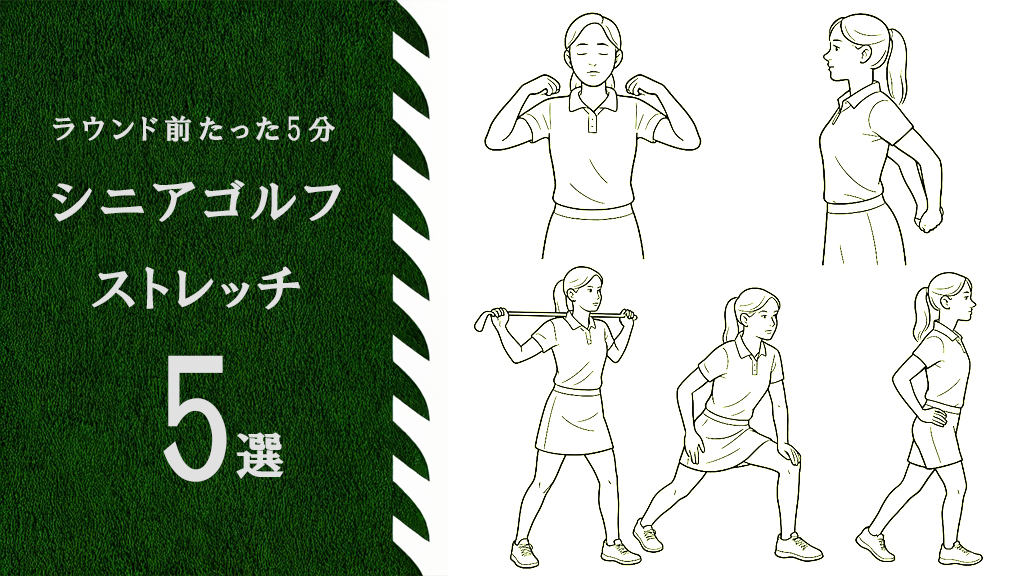 ラウンド前たった5分

シニアゴルフ

ストレッチ

5選